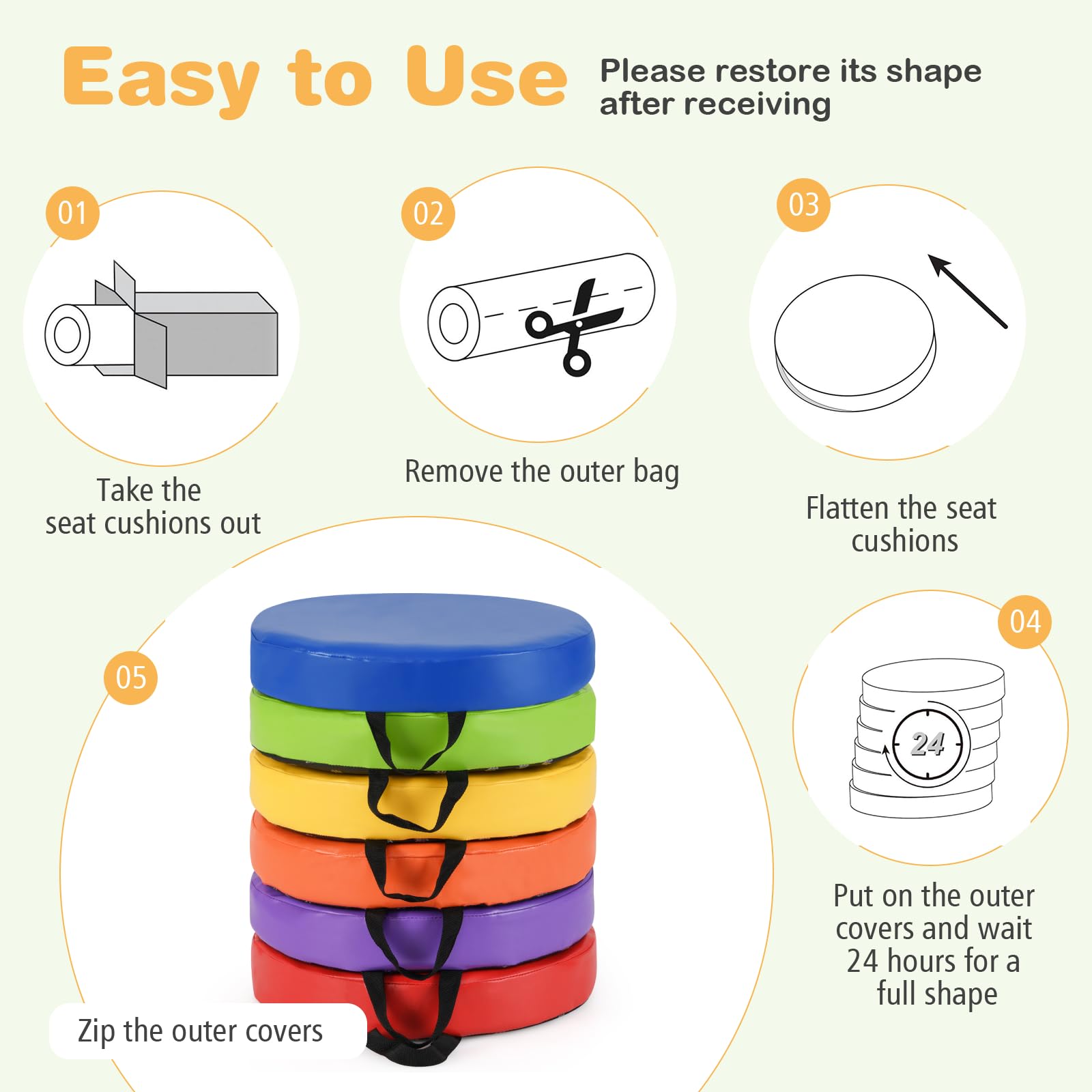 Easy to Use

Please restore its shape after receiving

01

Take the seat cushions out

02

Remove the outer bag

03

Flatten the seat cushions

04

24

Put on the outer covers and wait 24 hours for a full shape

05

Zip the outer covers