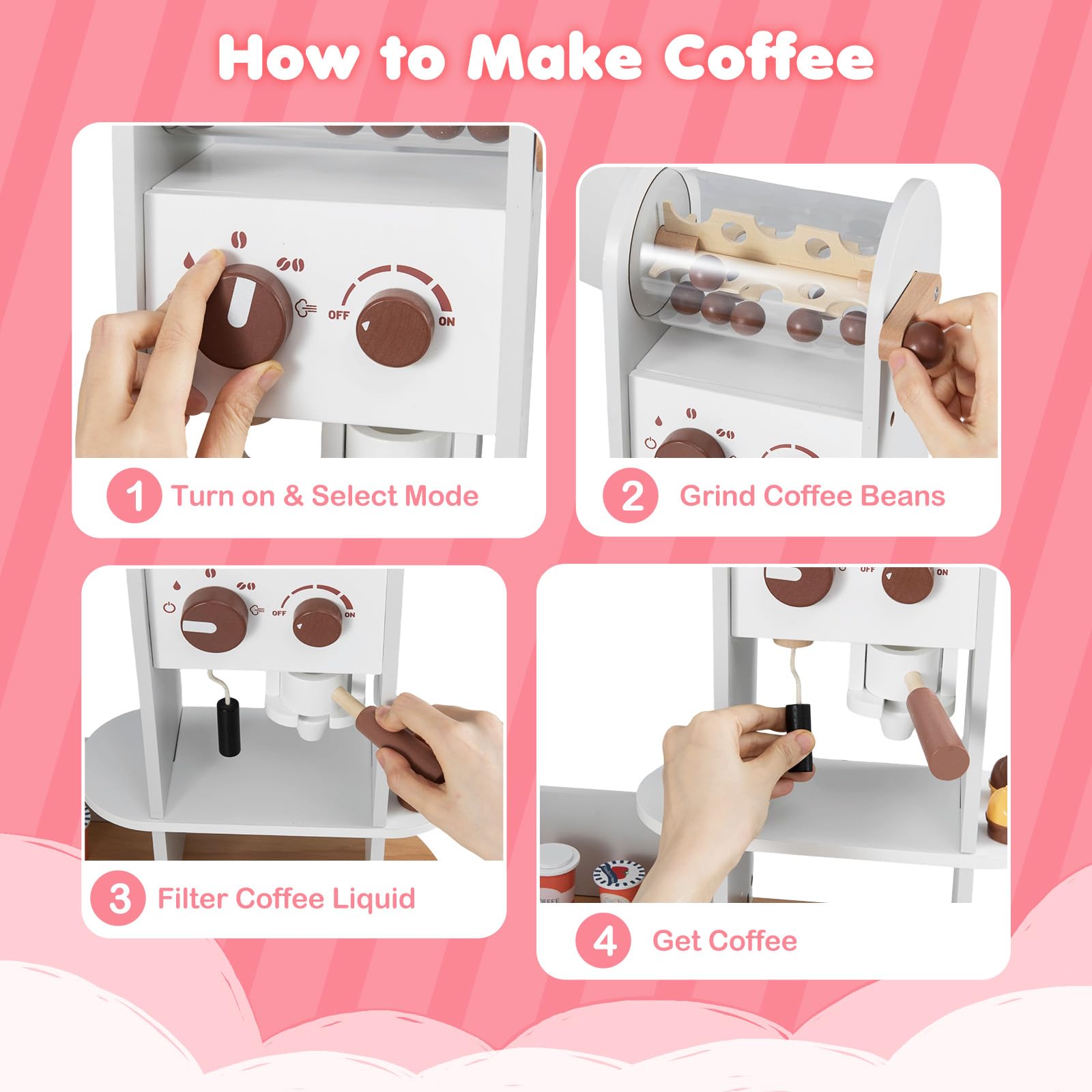 How to Make Coffee

OFF ON

1 Turn on & Select Mode

2 Grind Coffee Beans

OFF ON

3 Filter Coffee Liquid

OFF ON

4 Get Coffee