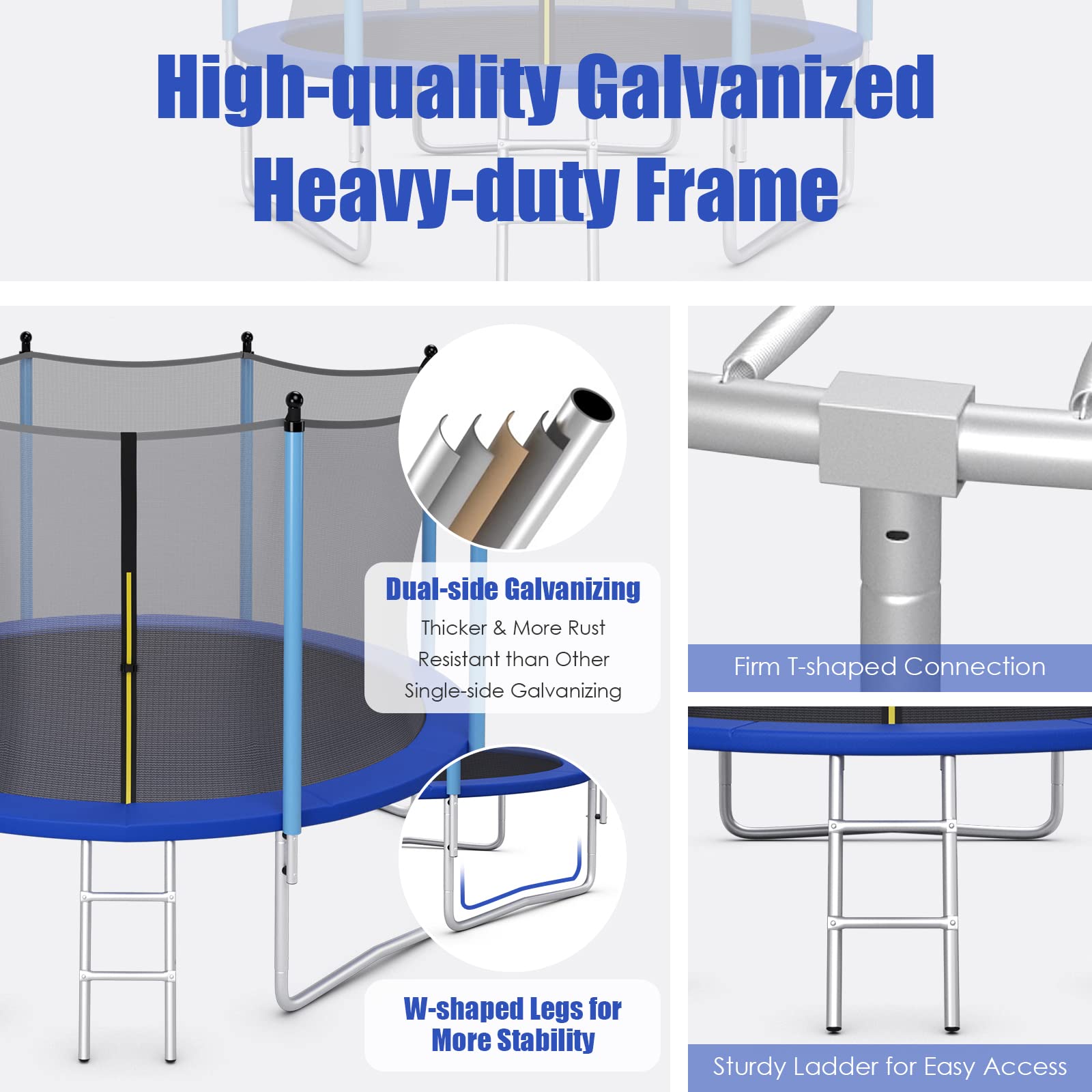 High-quality Galvanized Heavy-duty Frame

Dual-side Galvanizing

Thicker & More Rust Resistant than Other Single-side Galvanizing

W-shaped Legs for More Stability

Firm T-shaped Connection

Sturdy Ladder for Easy Access