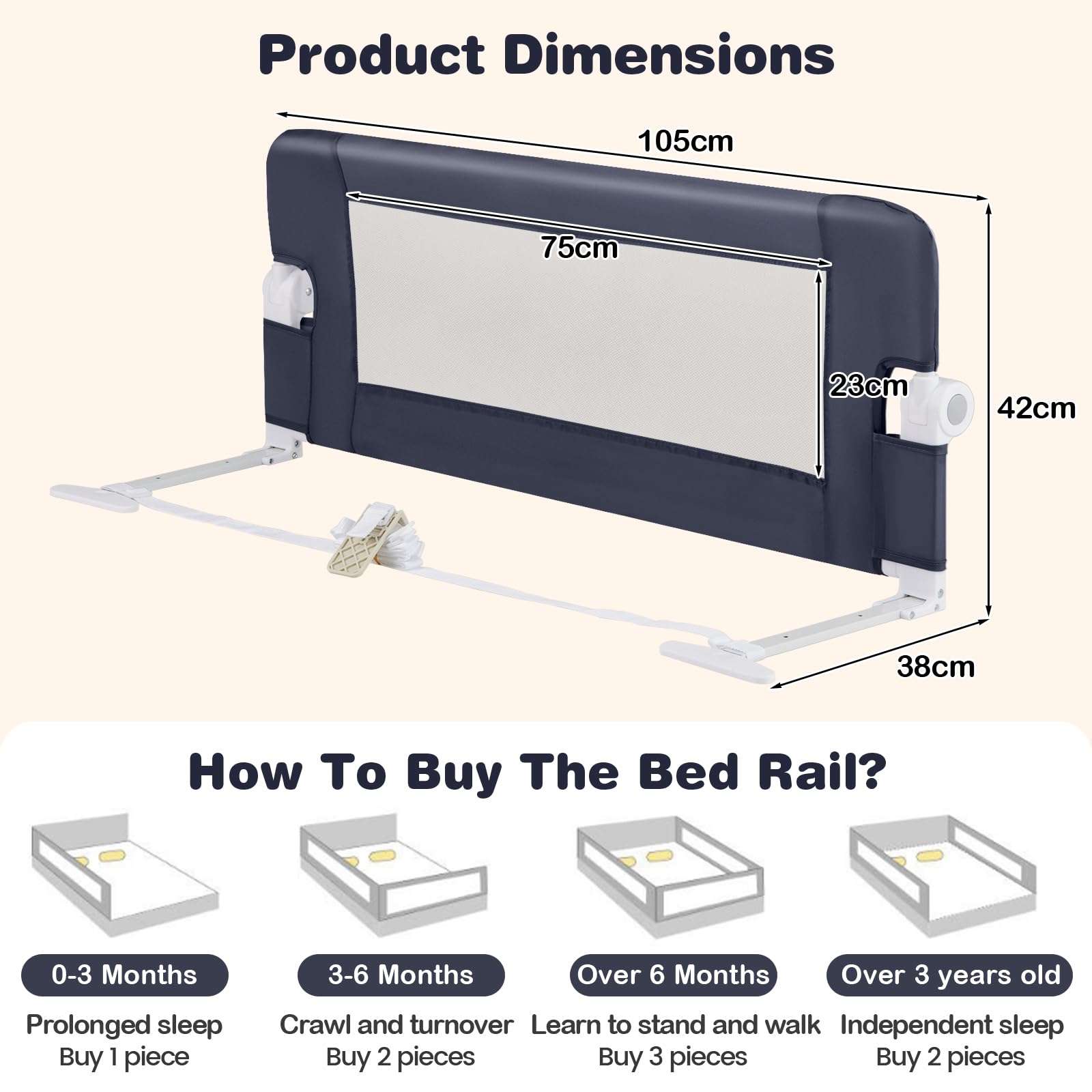 Product Dimensions

105cm

75cm

23cm

42cm

38cm

How To Buy The Bed Rail?

0-3 Months

Prolonged sleep
Buy 1 piece

3-6 Months

Crawl and turnover
Buy 2 pieces

Over 6 Months

Learn to stand and walk
Buy 3 pieces

Over 3 years old

Independent sleep
Buy 2 pieces