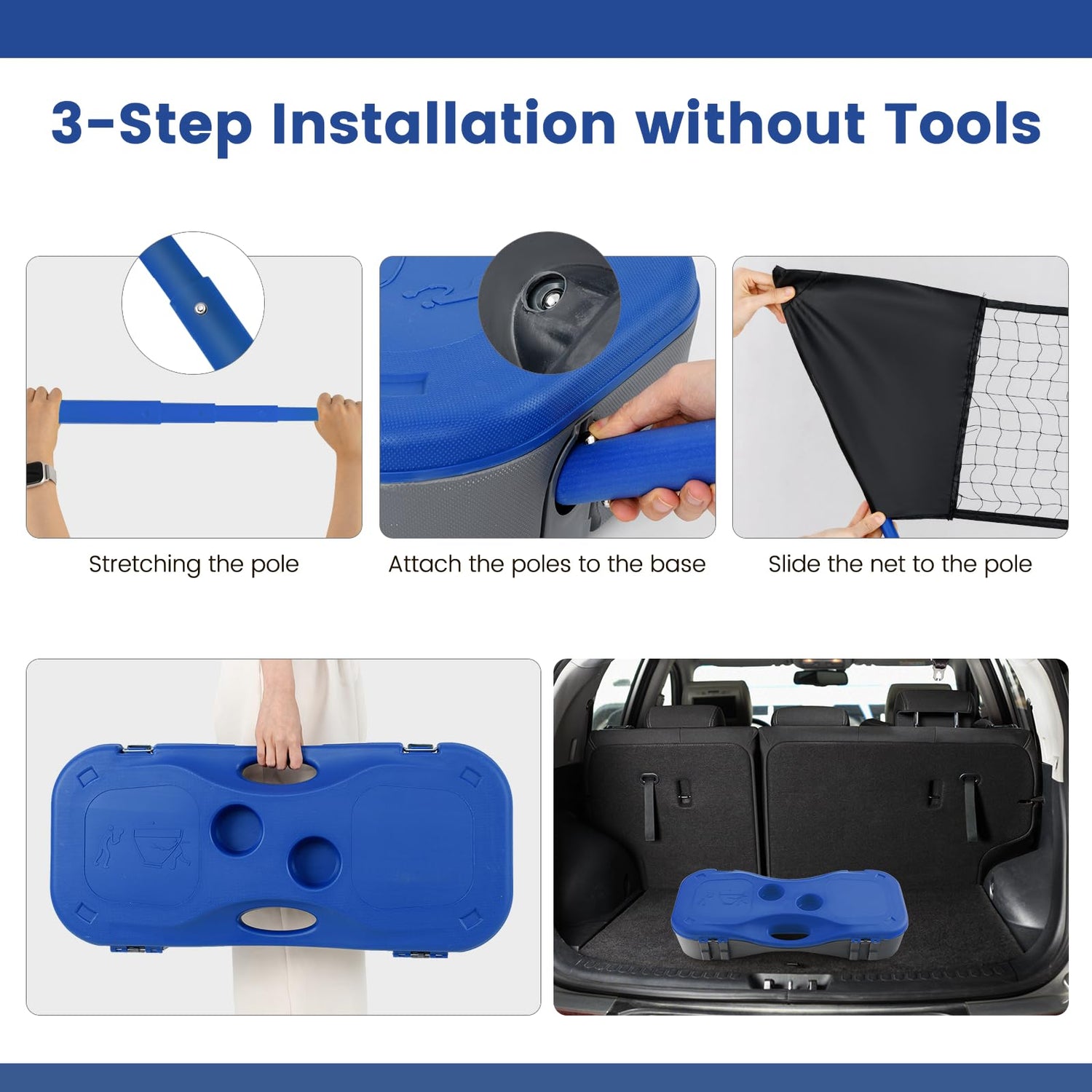 3-Step Installation without Tools

Stretching the pole

Attach the poles to the base

Slide the net to the pole