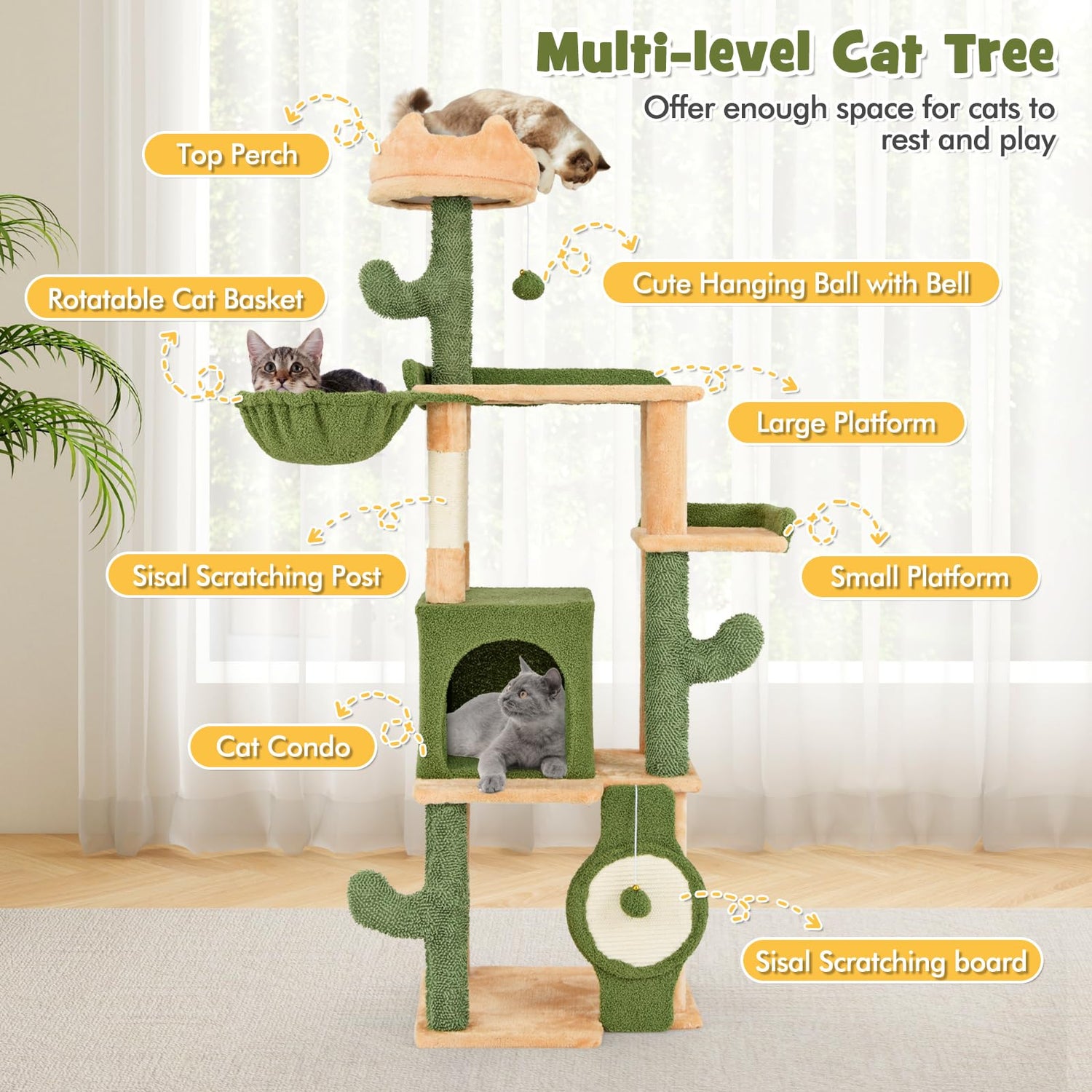 Multi-level Cat Tree

Offer enough space for cats to rest and play

Top Perch

Cute Hanging Ball with Bell

Rotatable Cat Basket

Large Platform

Sisal Scratching Post

Small Platform

Cat Condo

Sisal Scratching board